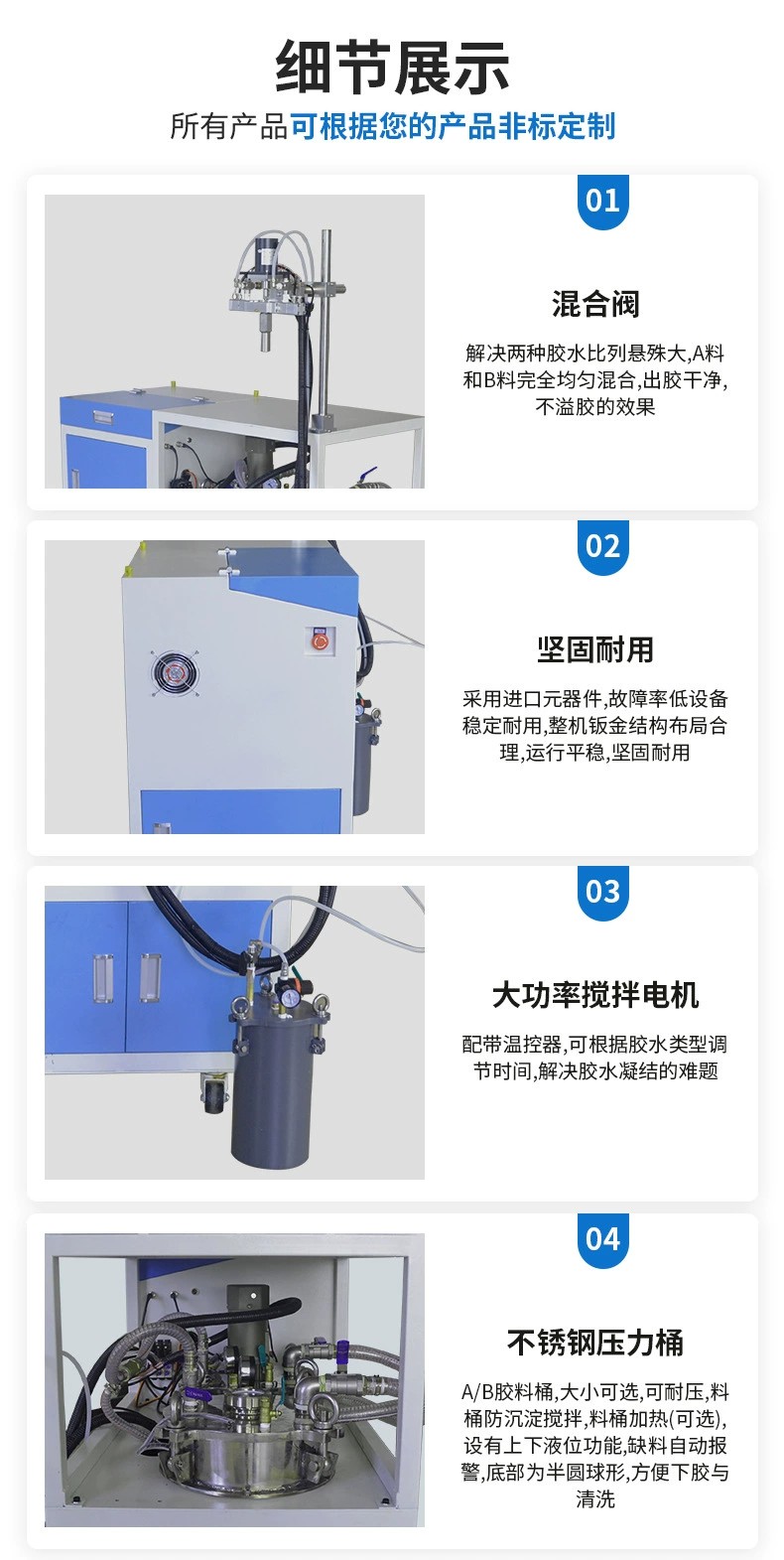 细节展示

所有产品可根据您的产品非标定制

01

混合阀

解决两种胶水比列悬殊大,A料和B料完全均匀混合,出胶干净,不溢胶的效果

02

坚固耐用

采用进口元器件,故障率低设备稳定耐用,整机钣金结构布局合理,运行平稳,坚固耐用

03

大功率搅拌电机

配带温控器,可根据胶水类型调节时间,解决胶水凝结的难题

04

不锈钢压力桶

A/B胶料桶,大小可选,可耐压,料桶防沉淀搅拌,料桶加热(可选),设有上下液位功能,缺料自动报警,底部为半圆球形,方便下胶与清洗