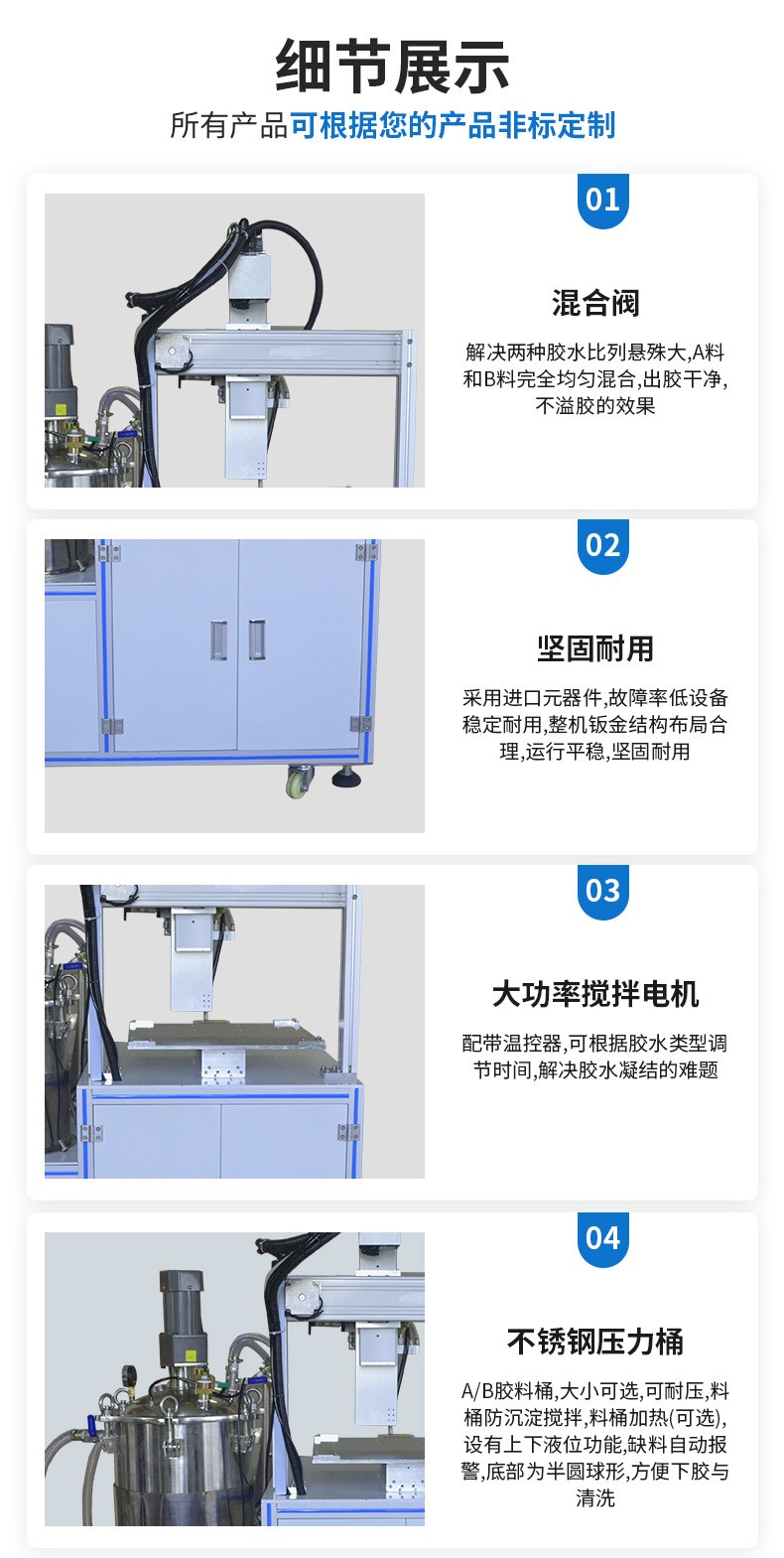 细节展示

所有产品可根据您的产品非标定制

01

混合阀

解决两种胶水比列悬殊大,A料和B料完全均匀混合,出胶干净,不溢胶的效果

02

坚固耐用

采用进口元器件,故障率低设备稳定耐用,整机钣金结构布局合理,运行平稳,坚固耐用

03

大功率搅拌电机

配带温控器,可根据胶水类型调节时间,解决胶水凝结的难题

04

不锈钢压力桶

A/B胶料桶,大小可选,可耐压,料桶防沉淀搅拌,料桶加热(可选),设有上下液位功能,缺料自动报警,底部为半圆球形,方便下胶与清洗