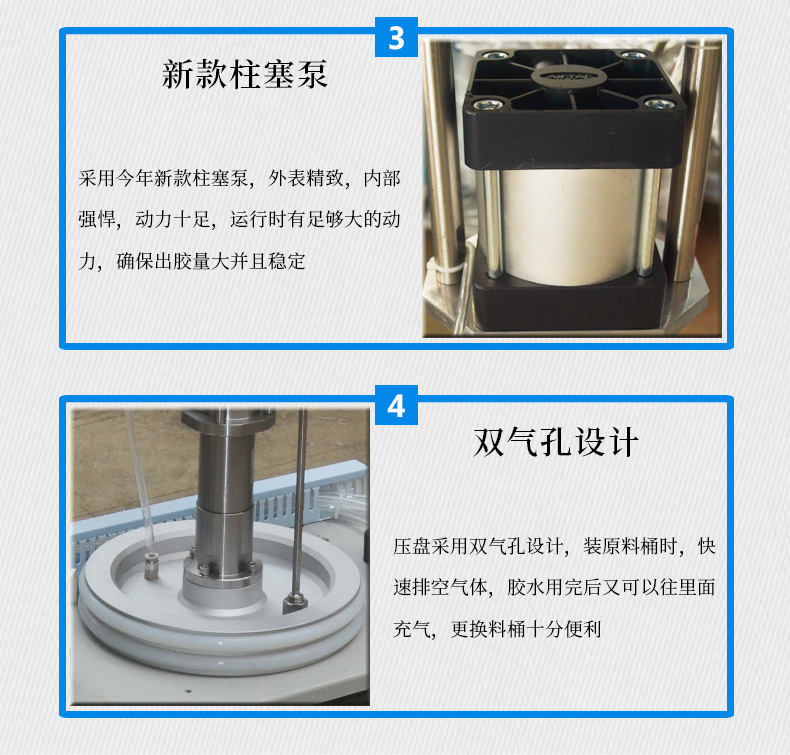 3

新款柱塞泵

采用今年新款柱塞泵，外表精致，内部强悍，动力十足，运行时有足够大的动力，确保出胶量大并且稳定

4

双气孔设计

压盘采用双气孔设计，装原料桶时，快速排空气体，胶水用完后又可以往里面充气，更换料桶十分便利