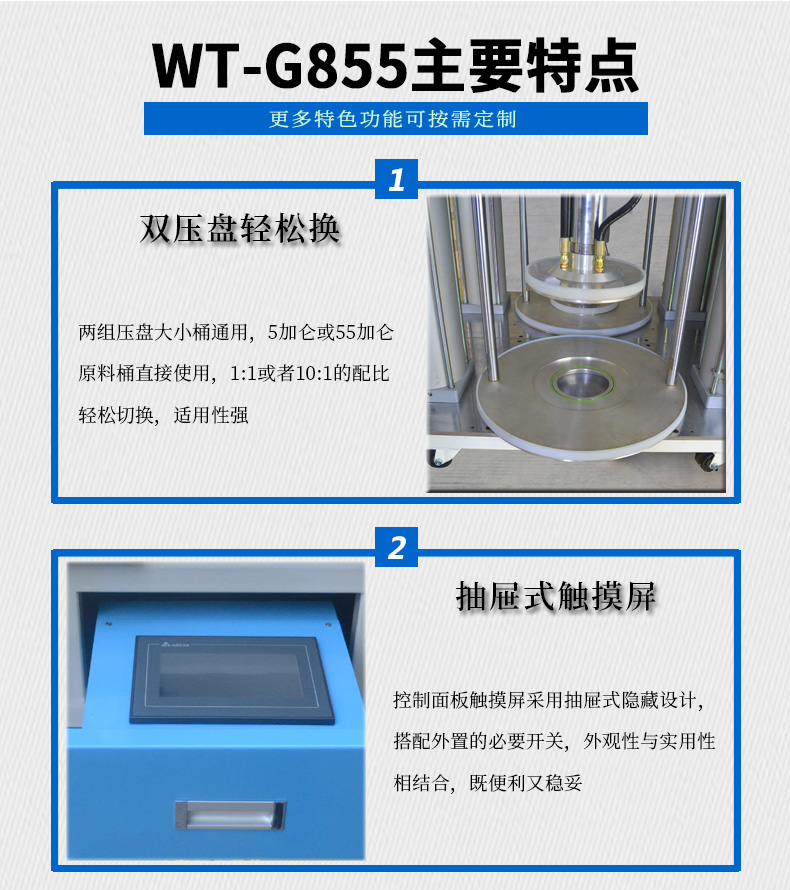 WT-G855主要特点

更多特色功能可按需定制

1

双压盘轻松换

两组压盘大小桶通用，5加仑或55加仑原料桶直接使用，1:1或者10:1的配比轻松切换，适用性强

2

抽屉式触摸屏

控制面板触摸屏采用抽屉式隐藏设计，搭配外置的必要开关，外观性与实用性相结合，既便利又稳妥