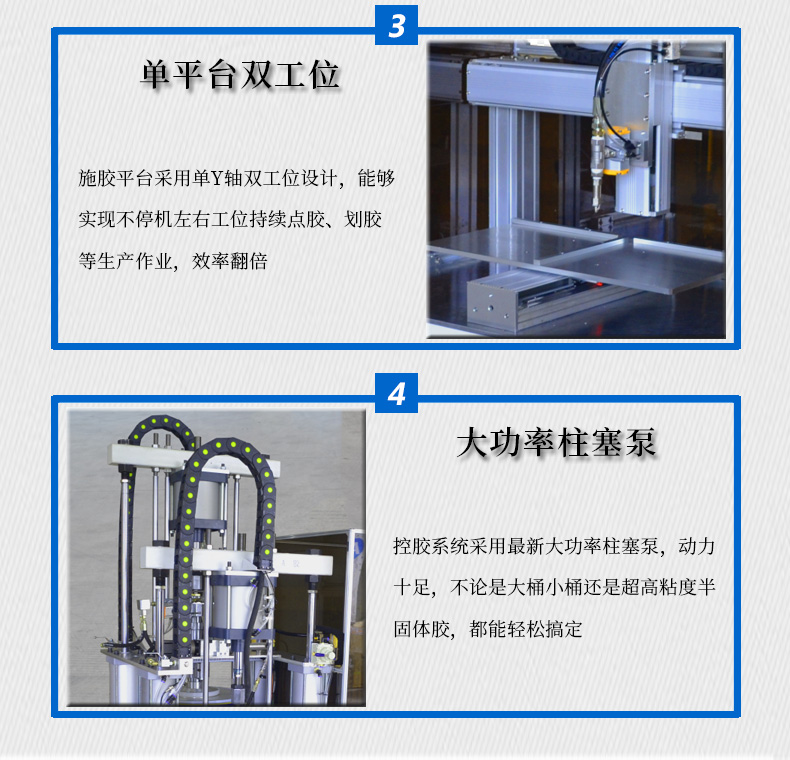 3

单平台双工位

施胶平台采用单Y轴双工位设计，能够实现不停机左右工位持续点胶、划胶等生产作业，效率翻倍

4

大功率柱塞泵

控胶系统采用最新大功率柱塞泵，动力十足，不论是大桶小桶还是超高粘度半固体胶，都能轻松搞定