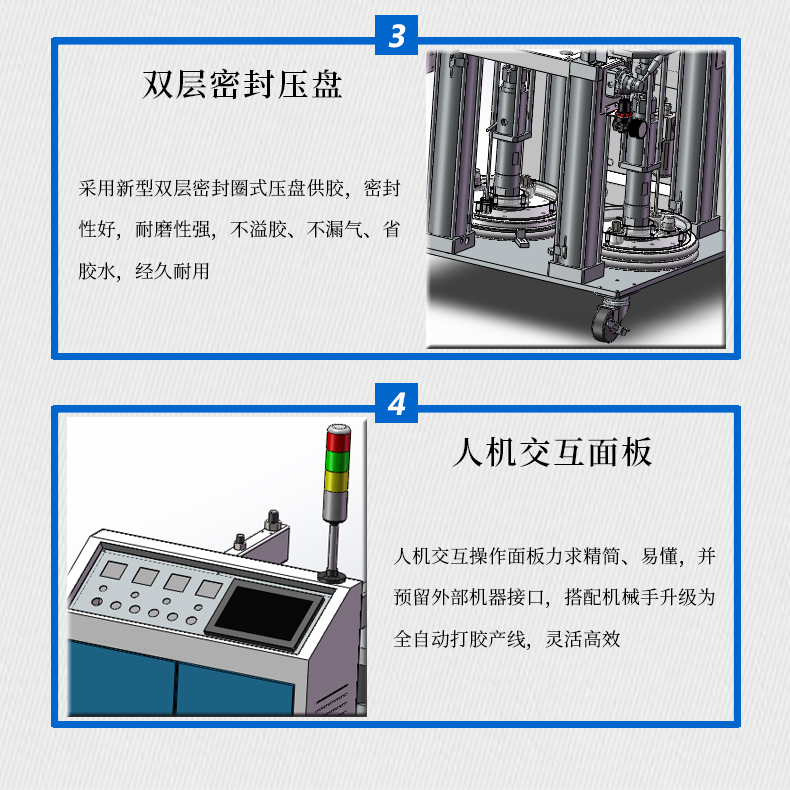 3

双层密封压盘

采用新型双层密封圈式压盘供胶，密封性好，耐磨性强，不溢胶、不漏气、省胶水，经久耐用

4

人机交互面板

人机交互操作面板力求精简、易懂，并预留外部机器接口，搭配机械手升级为全自动打胶产线，灵活高效