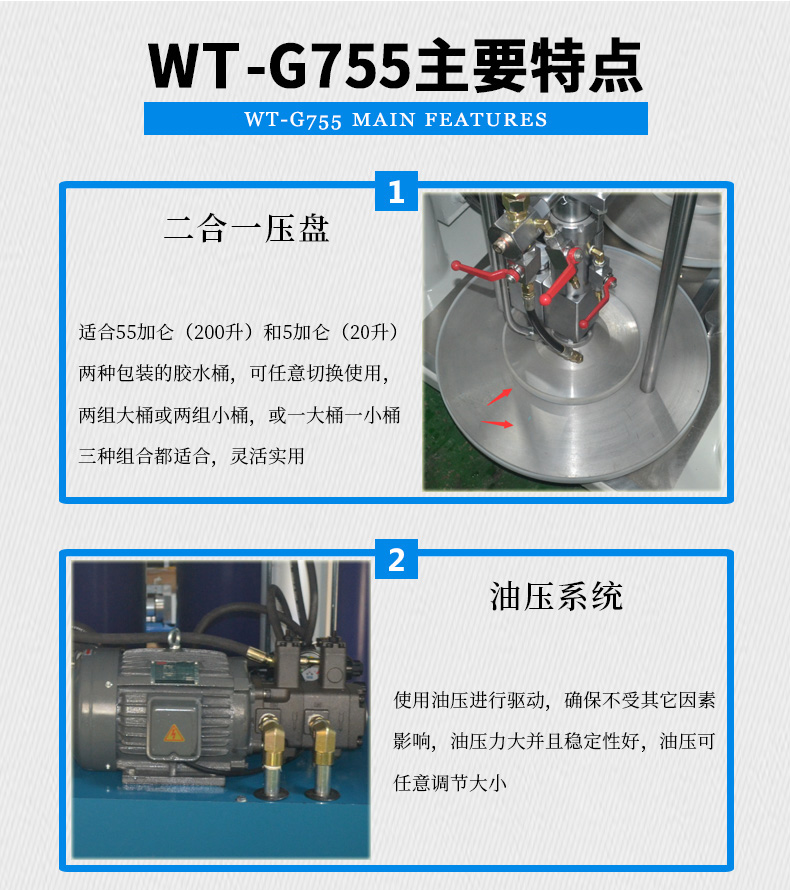 WT-G755主要特点

WT-G755 MAIN FEATURES

1

二合一压盘

适合55加仑（200升）和5加仑（20升）两种包装的胶水桶，可任意切换使用，两组大桶或两组小桶，或一大桶一小桶三种组合都适合，灵活实用

2

油压系统

使用油压进行驱动，确保不受其它因素影响，油压力大并且稳定性好，油压可任意调节大小