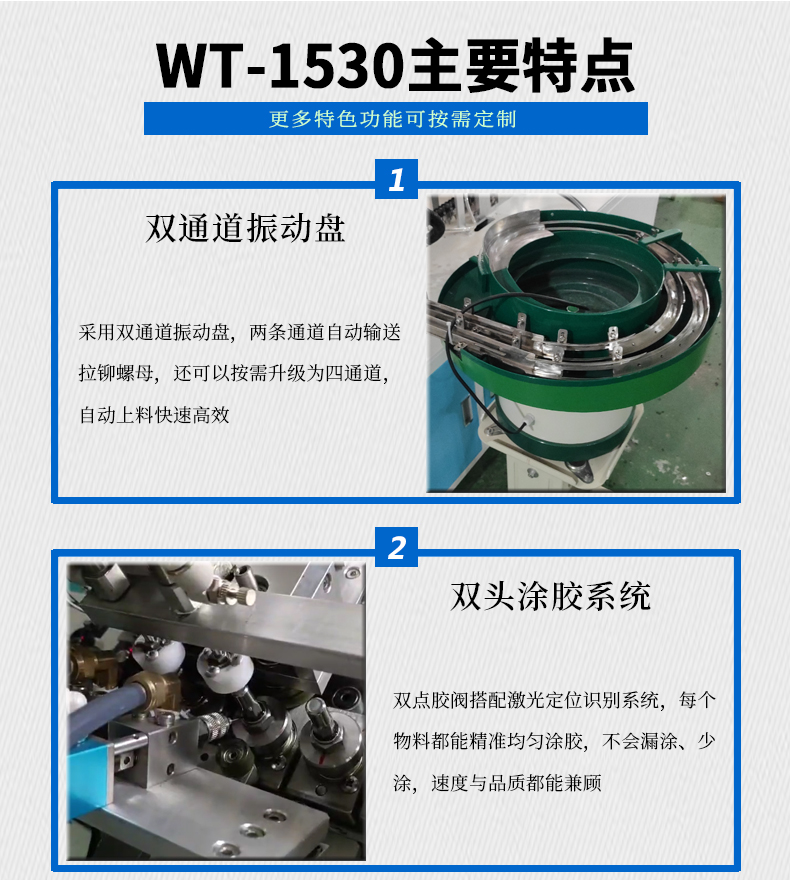 WT-1530主要特点

更多特色功能可按需定制

1

双通道振动盘

采用双通道振动盘，两条通道自动输送拉铆螺母，还可以按需升级为四通道，自动上料快速高效

2

双头涂胶系统

双点胶阀搭配激光定位识别系统，每个物料都能精准均匀涂胶，不会漏涂、少涂，速度与品质都能兼顾