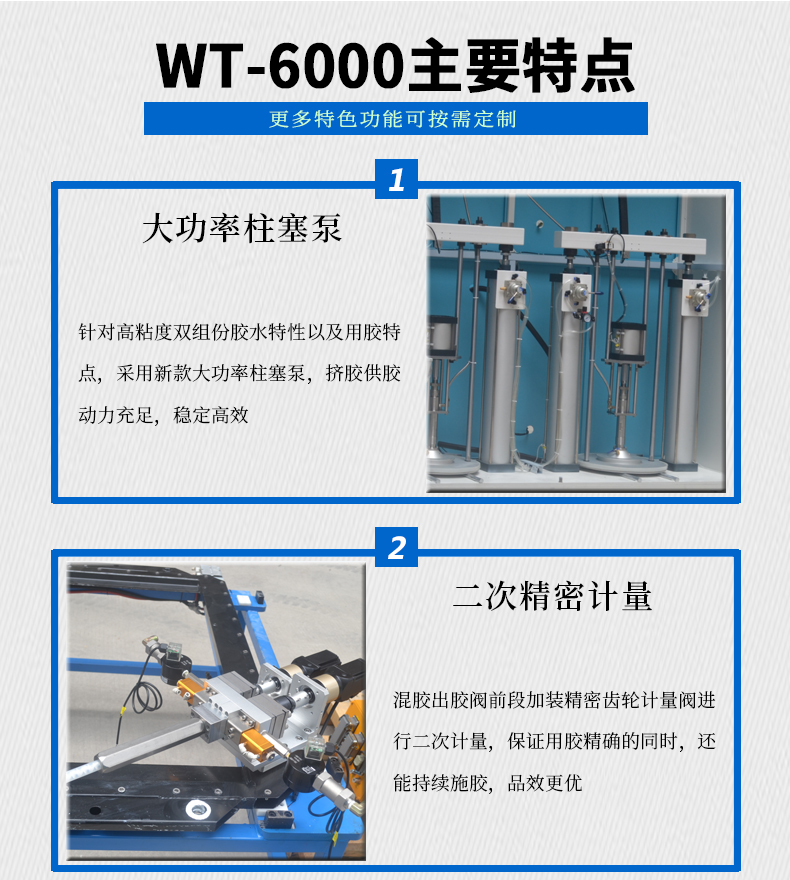 WT-6000主要特点

更多特色功能可按需定制

1

大功率柱塞泵

针对高粘度双组份胶水特性以及用胶特点，采用新款大功率柱塞泵，挤胶供胶动力充足，稳定高效

2

二次精密计量

混胶出胶阀前段加装精密齿轮计量阀进行二次计量，保证用胶精确的同时，还能持续施胶，品效更优