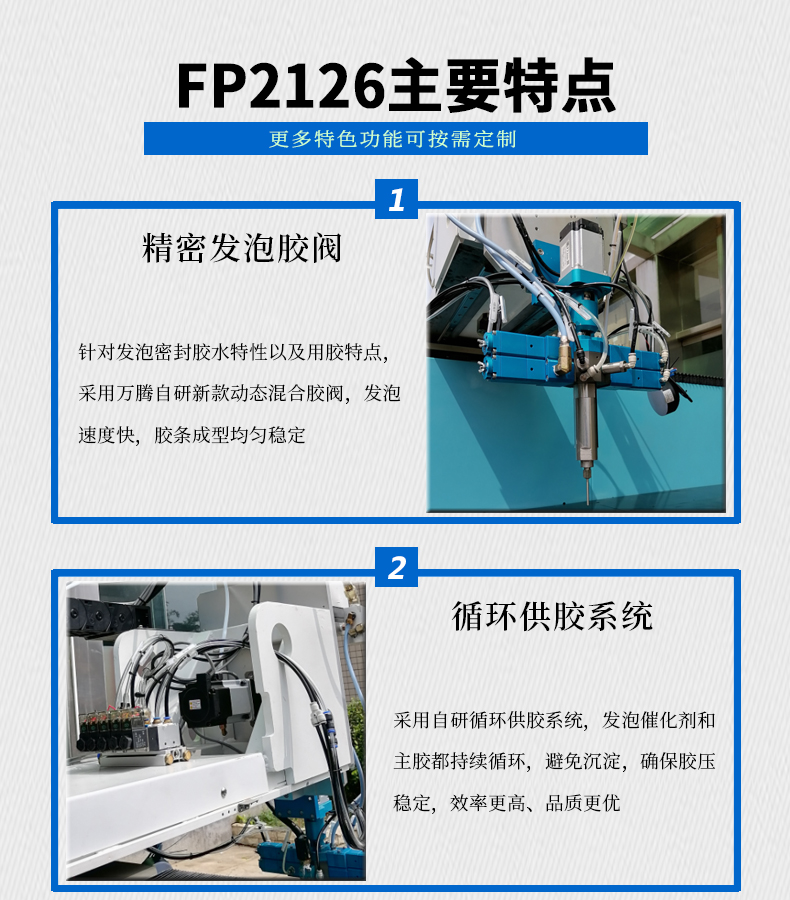 FP2126主要特点

更多特色功能可按需定制

1

精密发泡胶阀

针对发泡密封胶水特性以及用胶特点，采用万腾自研新款动态混合胶阀，发泡速度快，胶条成型均匀稳定

2

循环供胶系统

采用自研循环供胶系统，发泡催化剂和主胶都持续循环，避免沉淀，确保胶压稳定，效率更高、品质更优